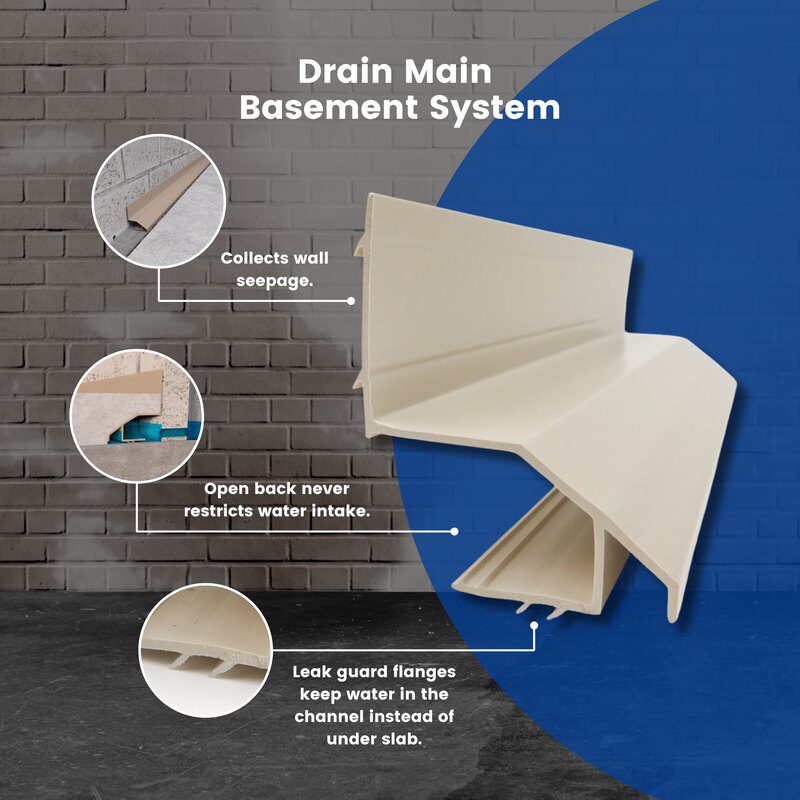 Drain Main Basement System

Collects wall seepage.

Open back never restricts water intake.

Leak guard flanges keep water in the channel instead of under slab.